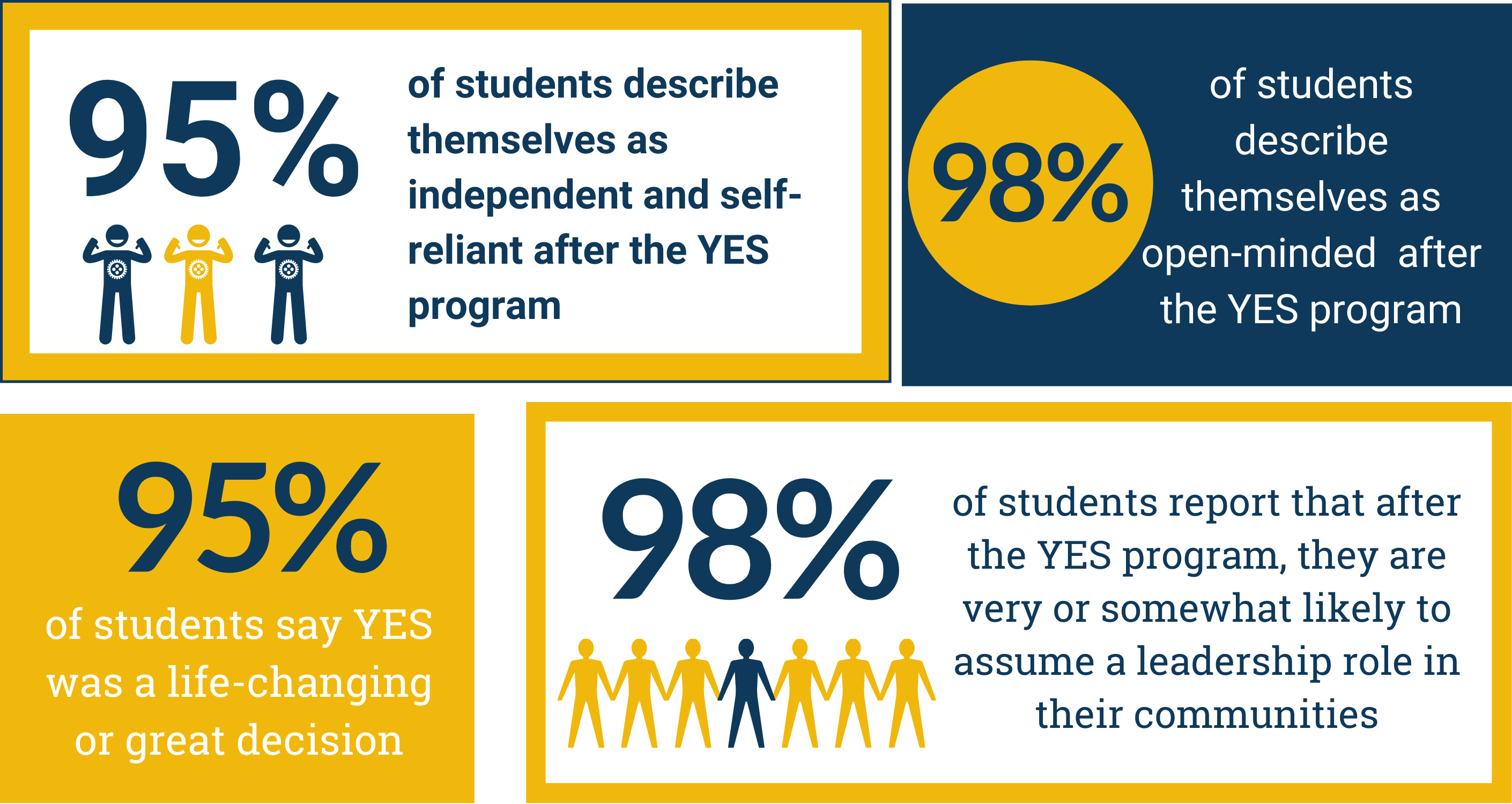 95%

of students describe themselves as independent and self-reliant after the YES program

98%

of students describe themselves as open-minded after the YES program

95%

of students say YES was a life-changing or great decision

98%

of students report that after the YES program, they are very or somewhat likely to assume a leadership role in their communities